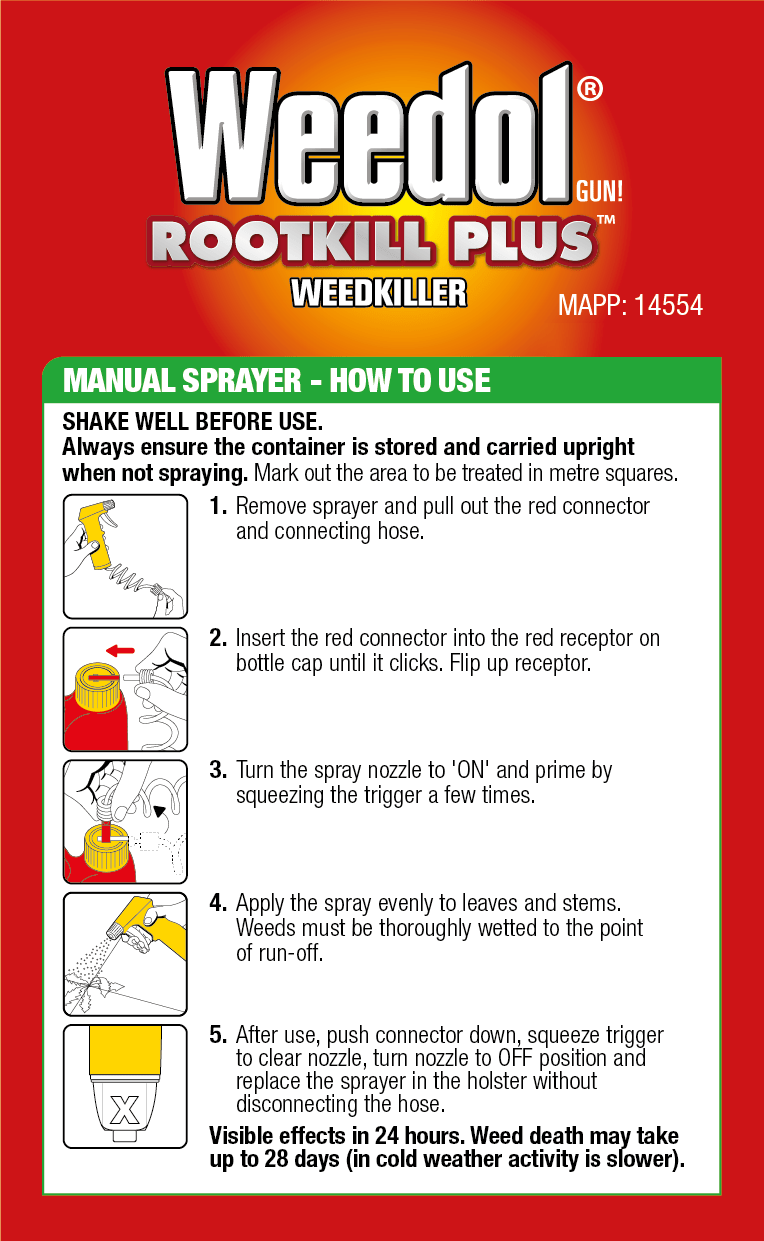 Weedol®
GUN!
ROOTKILL PLUS™
WEEDKILLER
MAPP: 14554

MANUAL SPRAYER - HOW TO USE

SHAKE WELL BEFORE USE.
Always ensure the container is stored and carried upright when not spraying. Mark out the area to be treated in metre squares.

1. Remove sprayer and pull out the red connector and connecting hose.

2. Insert the red connector into the red receptor on bottle cap until it clicks. Flip up receptor.

3. Turn the spray nozzle to 'ON' and prime by squeezing the trigger a few times.

4. Apply the spray evenly to leaves and stems. Weeds must be thoroughly wetted to the point of run-off.

X

5. After use, push connector down, squeeze trigger to clear nozzle, turn nozzle to OFF position and replace the sprayer in the holster without disconnecting the hose.

Visible effects in 24 hours. Weed death may take up to 28 days (in cold weather activity is slower).